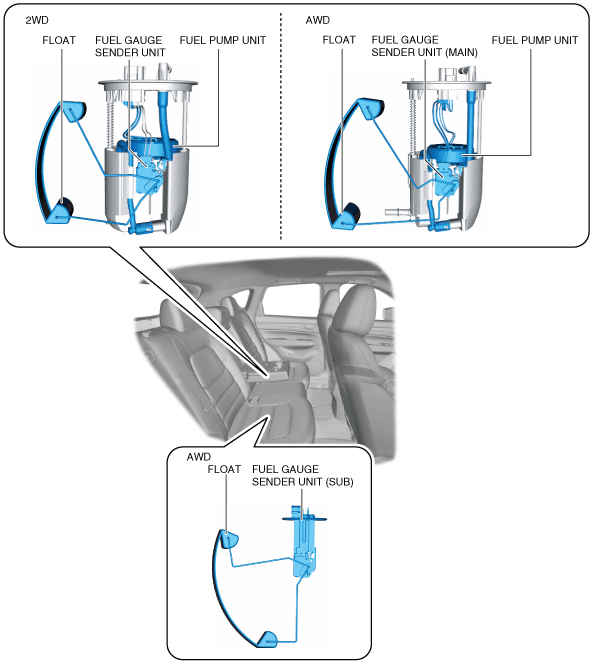 2WD

FLOAT

FUEL GAUGE SENDER UNIT

FUEL PUMP UNIT

AWD

FLOAT

FUEL GAUGE SENDER UNIT (MAIN)

FUEL PUMP UNIT

AWD

FLOAT

FUEL GAUGE SENDER UNIT (SUB)