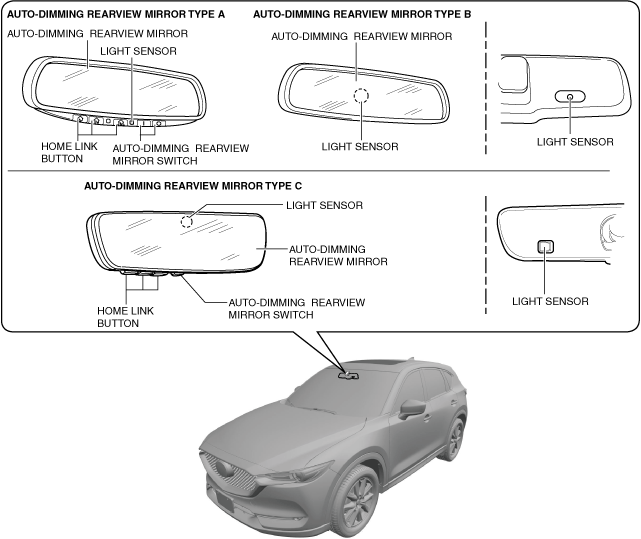 AUTO-DIMMING REARVIEW MIRROR TYPE A

AUTO-DIMMING REARVIEW MIRROR

LIGHT SENSOR

HOME LINK BUTTON

AUTO-DIMMING REARVIEW MIRROR SWITCH

AUTO-DIMMING REARVIEW MIRROR TYPE B

AUTO-DIMMING REARVIEW MIRROR

LIGHT SENSOR

LIGHT SENSOR

AUTO-DIMMING REARVIEW MIRROR TYPE C

LIGHT SENSOR

AUTO-DIMMING REARVIEW MIRROR

HOME LINK BUTTON

AUTO-DIMMING REARVIEW MIRROR SWITCH

LIGHT SENSOR