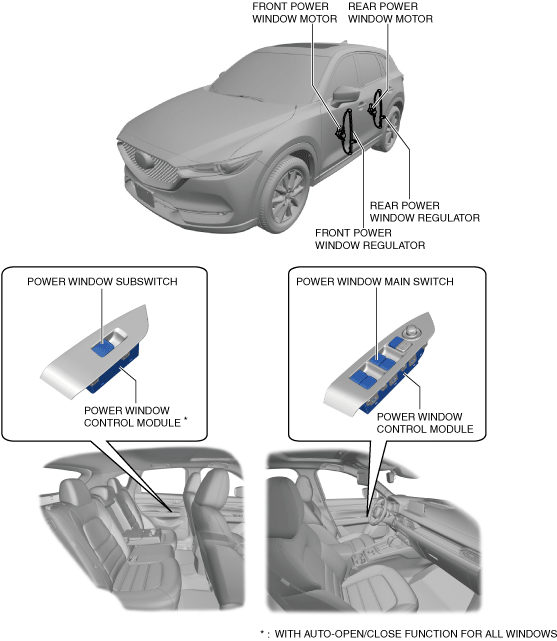 FRONT POWER WINDOW MOTOR

REAR POWER WINDOW MOTOR

REAR POWER WINDOW REGULATOR

FRONT POWER WINDOW REGULATOR

POWER WINDOW SUBSWITCH

POWER WINDOW CONTROL MODULE *

POWER WINDOW MAIN SWITCH

POWER WINDOW CONTROL MODULE

* : WITH AUTO-OPEN/CLOSE FUNCTION FOR ALL WINDOWS