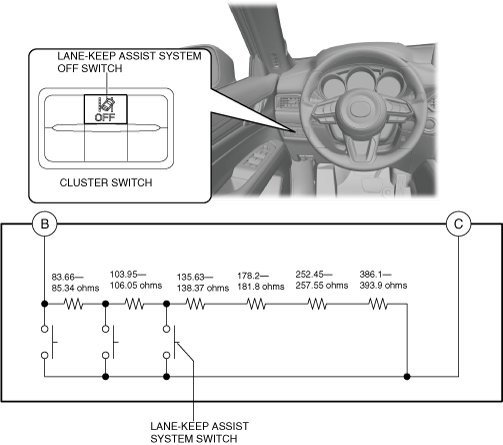 LANE-KEEP ASSIST SYSTEM OFF SWITCH

OFF

CLUSTER SWITCH

B

C

83.66—
85.34 ohms

103.95—
106.05 ohms

135.63—
138.37 ohms

178.2—
181.8 ohms

252.45—
257.55 ohms

386.1—
393.9 ohms

LANE-KEEP ASSIST SYSTEM SWITCH