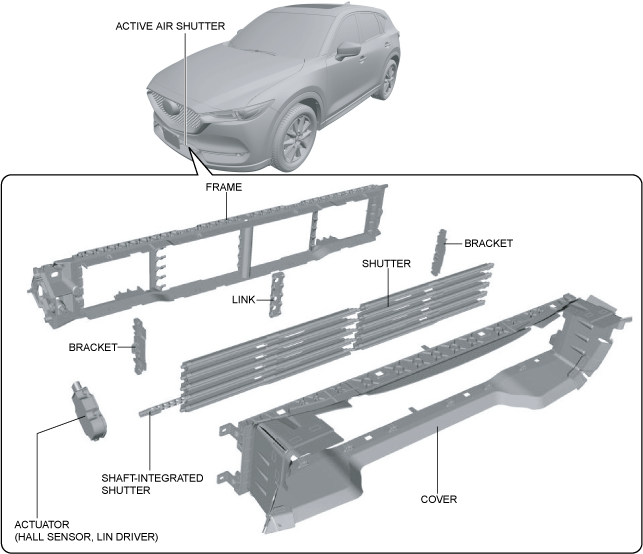 ACTIVE AIR SHUTTER

FRAME

BRACKET

SHUTTER

LINK

BRACKET

SHAFT-INTEGRATED SHUTTER

COVER

ACTUATOR
(HALL SENSOR, LIN DRIVER)