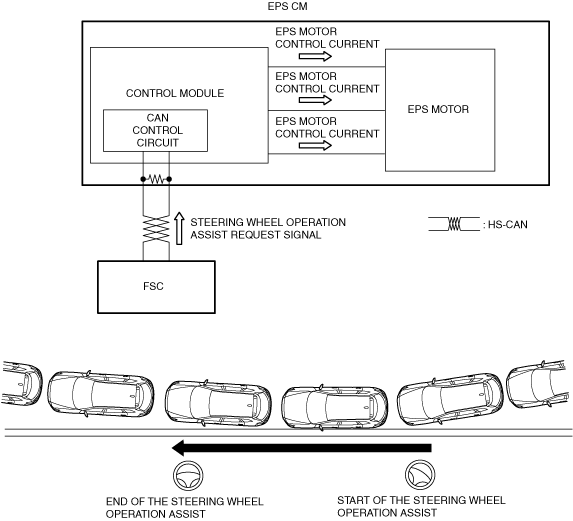 EPS CM

CONTROL MODULE

CAN CONTROL CIRCUIT

EPS MOTOR CONTROL CURRENT

EPS MOTOR CONTROL CURRENT

EPS MOTOR CONTROL CURRENT

EPS MOTOR

STEERING WHEEL OPERATION ASSIST REQUEST SIGNAL

: HS-CAN

FSC

END OF THE STEERING WHEEL OPERATION ASSIST

START OF THE STEERING WHEEL OPERATION ASSIST