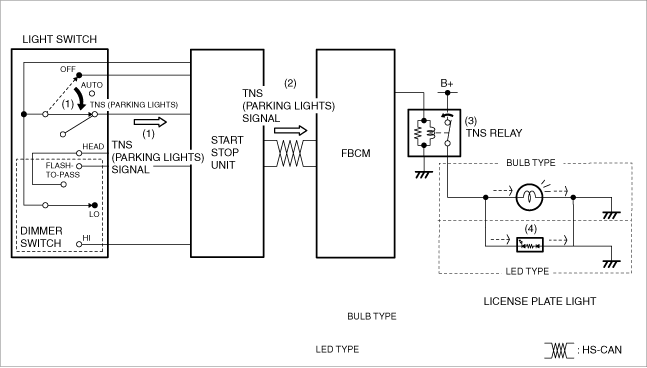 LIGHT SWITCH

OFF
AUTO
(1)
TNS (PARKING LIGHTS)
(1)
HEAD
FLASH-TO-PASS
LO
DIMMER SWITCH
HI

TNS (PARKING LIGHTS) SIGNAL

START STOP UNIT

(2)
TNS (PARKING LIGHTS) SIGNAL

FBCM

B+
(3)
TNS RELAY

BULB TYPE
(4)
LED TYPE

LICENSE PLATE LIGHT

BULB TYPE

LED TYPE

: HS-CAN