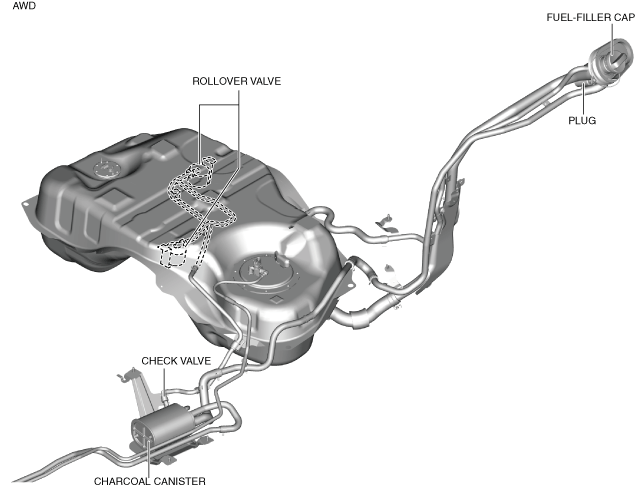 AWD

FUEL-FILLER CAP

ROLLOVER VALVE

PLUG

CHECK VALVE

CHARCOAL CANISTER