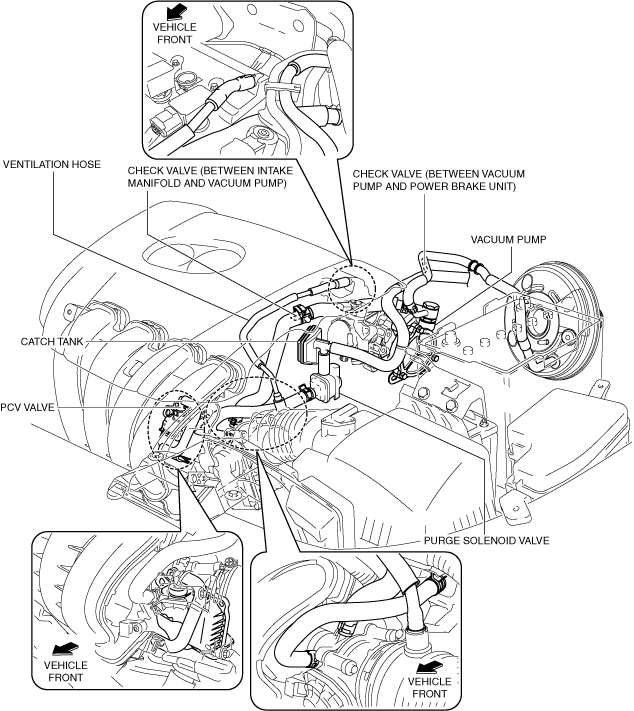 VEHICLE FRONT

VENTILATION HOSE

CHECK VALVE (BETWEEN INTAKE MANIFOLD AND VACUUM PUMP)

CHECK VALVE (BETWEEN VACUUM PUMP AND POWER BRAKE UNIT)

VACUUM PUMP

CATCH TANK

PCV VALVE

PURGE SOLENOID VALVE

VEHICLE FRONT

VEHICLE FRONT