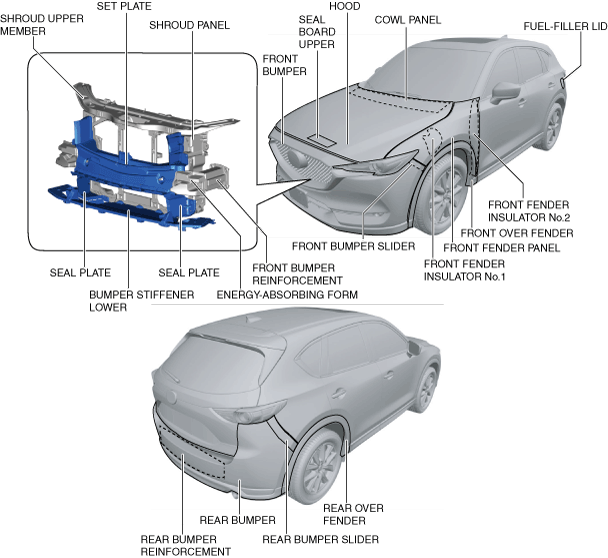 SHROUD UPPER MEMBER
SET PLATE
SHROUD PANEL
SEAL BOARD UPPER
HOOD
COWL PANEL
FUEL-FILLER LID
FRONT BUMPER
FRONT FENDER INSULATOR No.2
FRONT OVER FENDER
FRONT FENDER PANEL
FRONT BUMPER SLIDER
FRONT FENDER INSULATOR No.1
SEAL PLATE
SEAL PLATE
FRONT BUMPER REINFORCEMENT
BUMPER STIFFENER LOWER
ENERGY-ABSORBING FORM
REAR OVER FENDER
REAR BUMPER
REAR BUMPER REINFORCEMENT
REAR BUMPER SLIDER