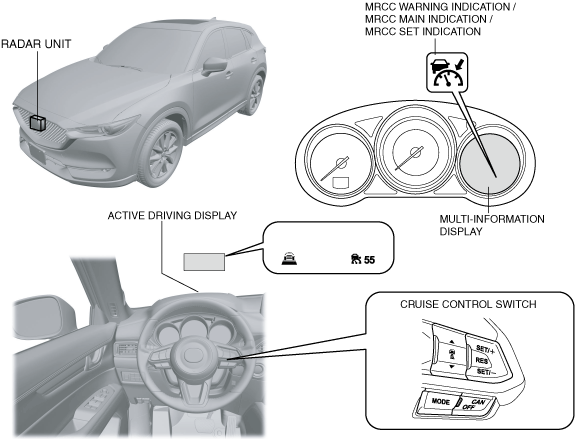 RADAR UNIT

MRCC WARNING INDICATION / MRCC MAIN INDICATION / MRCC SET INDICATION

MULTI-INFORMATION DISPLAY

ACTIVE DRIVING DISPLAY

55

CRUISE CONTROL SWITCH

SET/+

RES

SET/−

MODE

CAN OFF