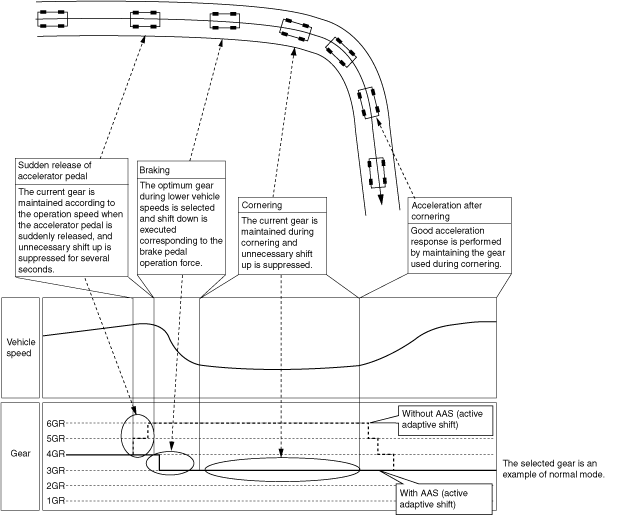 Sudden release of accelerator pedal

The current gear is maintained according to the operation speed when the accelerator pedal is suddenly released, and unnecessary shift up is suppressed for several seconds.

Braking

The optimum gear during lower vehicle speeds is selected and shift down is executed corresponding to the brake pedal operation force.

Cornering

The current gear is maintained during cornering and unnecessary shift up is suppressed.

Acceleration after cornering

Good acceleration response is performed by maintaining the gear used during cornering.

Vehicle speed

Gear

6GR

5GR

4GR

3GR

2GR

1GR

Without AAS (active adaptive shift)

With AAS (active adaptive shift)

The selected gear is an example of normal mode.