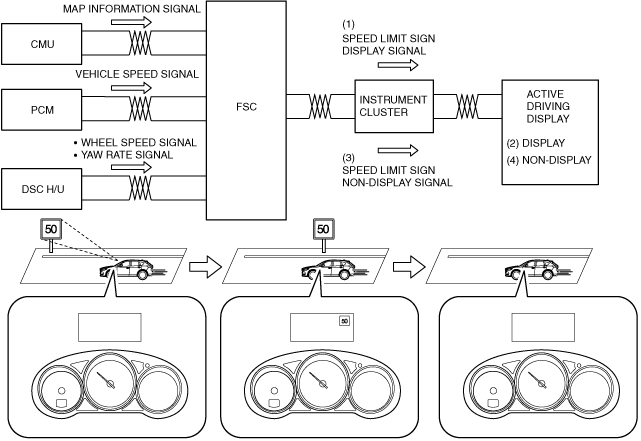 MAP INFORMATION SIGNAL

CMU

VEHICLE SPEED SIGNAL

PCM

• WHEEL SPEED SIGNAL
• YAW RATE SIGNAL

DSC H/U

FSC

(1)
SPEED LIMIT SIGN DISPLAY SIGNAL

INSTRUMENT CLUSTER

(3)
SPEED LIMIT SIGN NON-DISPLAY SIGNAL

ACTIVE DRIVING DISPLAY

(2) DISPLAY

(4) NON-DISPLAY

50

50

50