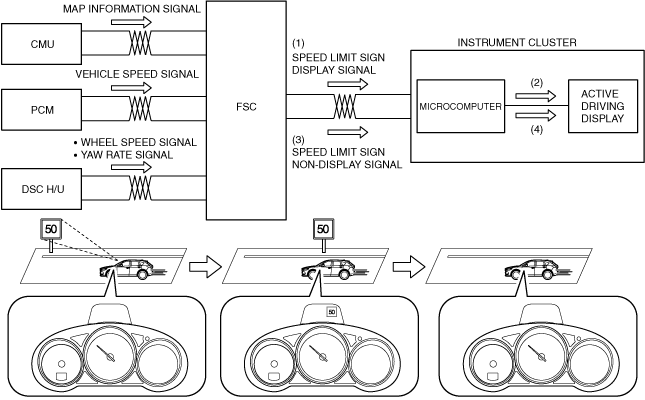 MAP INFORMATION SIGNAL

CMU

VEHICLE SPEED SIGNAL

PCM

• WHEEL SPEED SIGNAL
• YAW RATE SIGNAL

DSC H/U

FSC

(1)
SPEED LIMIT SIGN
DISPLAY SIGNAL

(3)
SPEED LIMIT SIGN
NON-DISPLAY SIGNAL

INSTRUMENT CLUSTER

MICROCOMPUTER

(2)

(4)

ACTIVE
DRIVING
DISPLAY

50

50

50