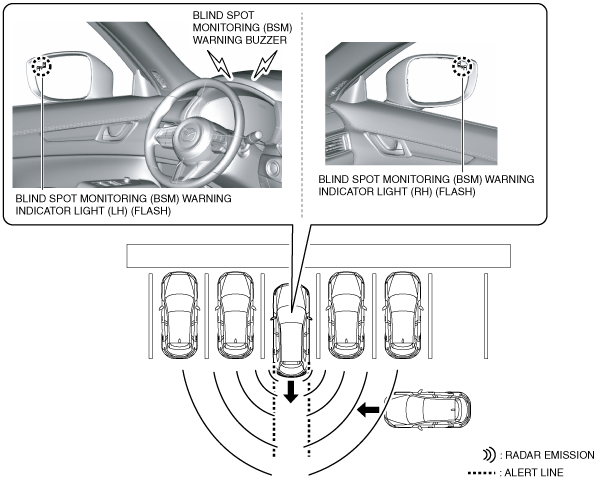 BLIND SPOT MONITORING (BSM) WARNING BUZZER

BLIND SPOT MONITORING (BSM) WARNING INDICATOR LIGHT (LH) (FLASH)

BLIND SPOT MONITORING (BSM) WARNING INDICATOR LIGHT (RH) (FLASH)

: RADAR EMISSION

: ALERT LINE