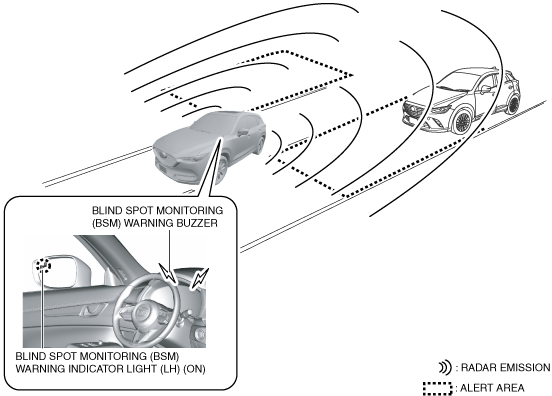 BLIND SPOT MONITORING (BSM) WARNING BUZZER

BLIND SPOT MONITORING (BSM) WARNING INDICATOR LIGHT (LH) (ON)

: RADAR EMISSION

: ALERT AREA