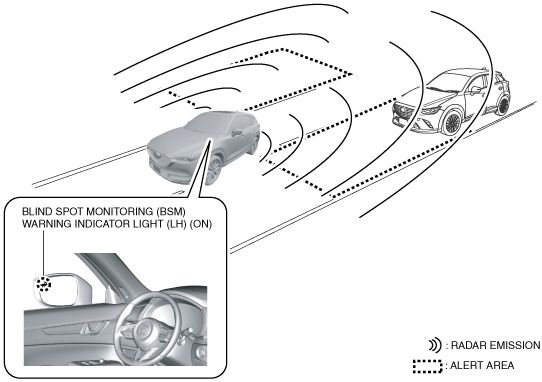 BLIND SPOT MONITORING (BSM) WARNING INDICATOR LIGHT (LH) (ON)

: RADAR EMISSION

: ALERT AREA