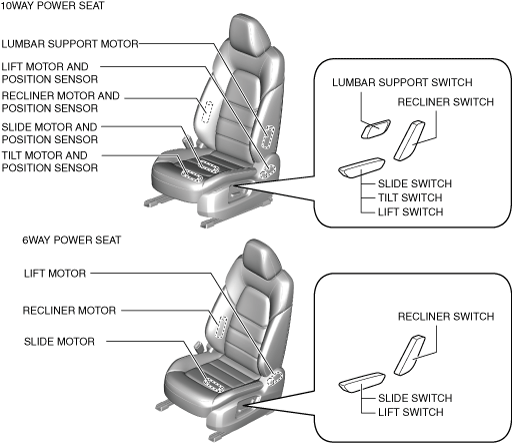 10WAY POWER SEAT

LUMBAR SUPPORT MOTOR

LIFT MOTOR AND POSITION SENSOR

RECLINER MOTOR AND POSITION SENSOR

SLIDE MOTOR AND POSITION SENSOR

TILT MOTOR AND POSITION SENSOR

LUMBAR SUPPORT SWITCH

RECLINER SWITCH

SLIDE SWITCH

TILT SWITCH

LIFT SWITCH

6WAY POWER SEAT

LIFT MOTOR

RECLINER MOTOR

SLIDE MOTOR

RECLINER SWITCH

SLIDE SWITCH

LIFT SWITCH