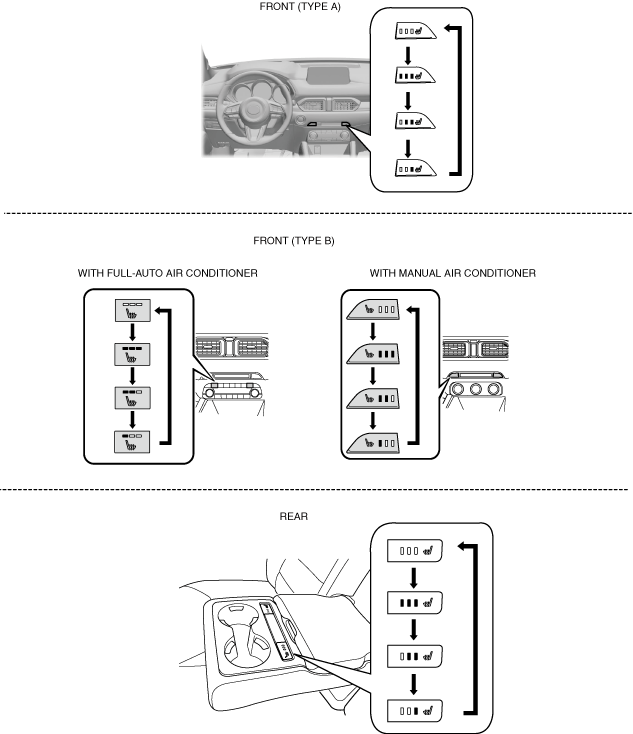 FRONT (TYPE A)

FRONT (TYPE B)

WITH FULL-AUTO AIR CONDITIONER

WITH MANUAL AIR CONDITIONER

REAR