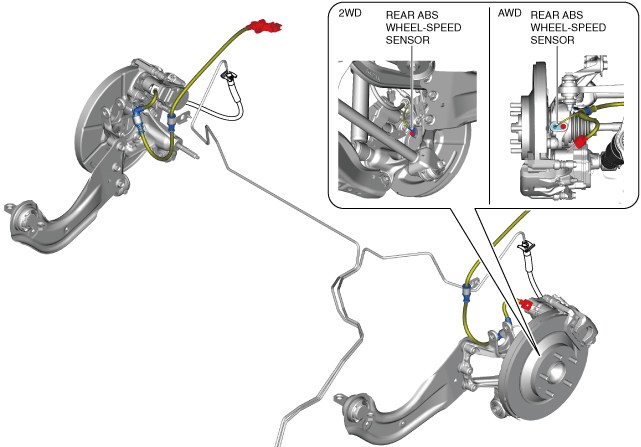 2WD

REAR ABS WHEEL-SPEED SENSOR

AWD

REAR ABS WHEEL-SPEED SENSOR