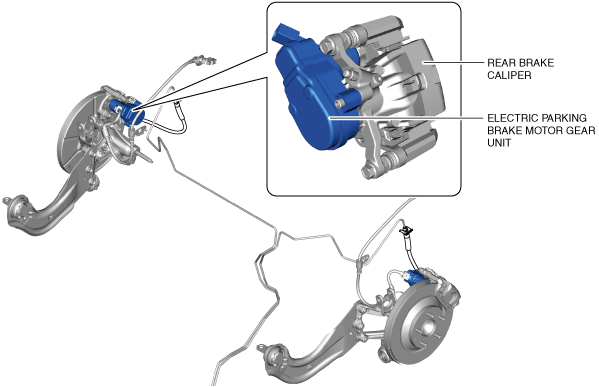 REAR BRAKE CALIPER

ELECTRIC PARKING BRAKE MOTOR GEAR UNIT