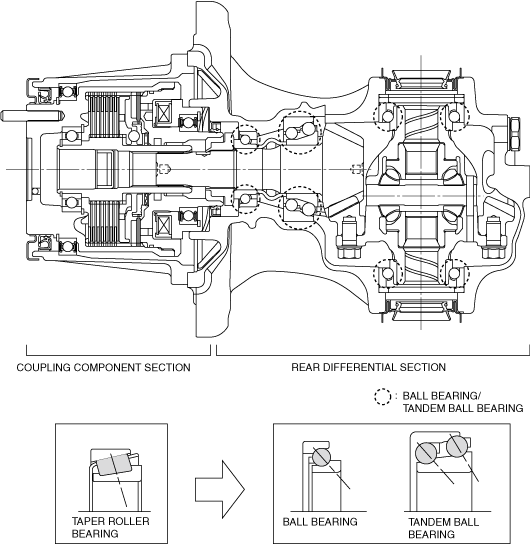 COUPLING COMPONENT SECTION

REAR DIFFERENTIAL SECTION

: BALL BEARING/ TANDEM BALL BEARING

TAPER ROLLER BEARING

BALL BEARING

TANDEM BALL BEARING