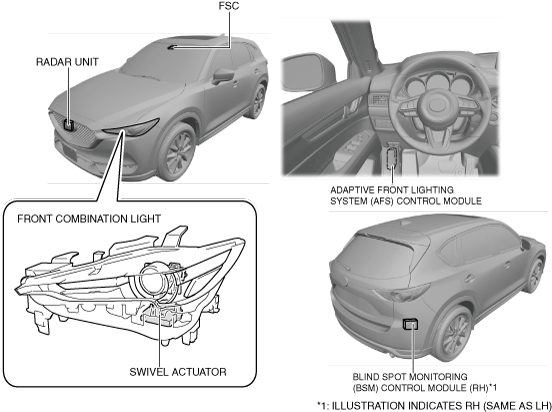 FSC

RADAR UNIT

FRONT COMBINATION LIGHT

SWIVEL ACTUATOR

ADAPTIVE FRONT LIGHTING SYSTEM (AFS) CONTROL MODULE

BLIND SPOT MONITORING (BSM) CONTROL MODULE (RH)*1

*1: ILLUSTRATION INDICATES RH (SAME AS LH)