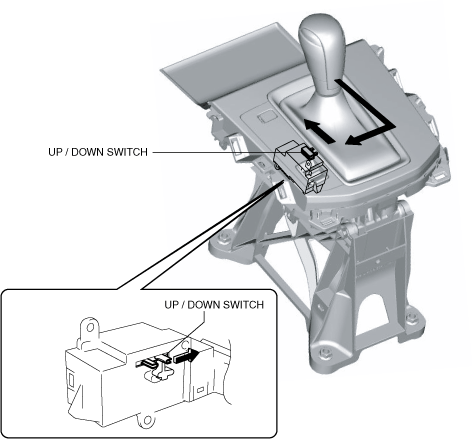 UP / DOWN SWITCH

UP / DOWN SWITCH