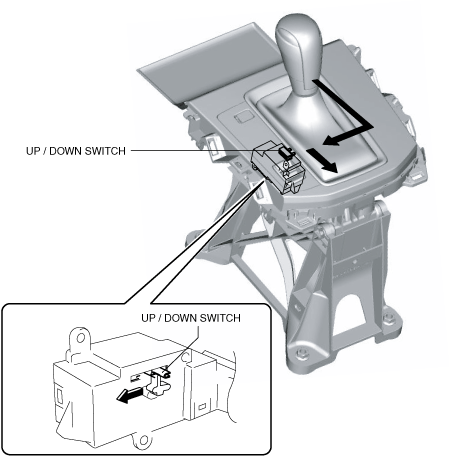 UP / DOWN SWITCH

UP / DOWN SWITCH