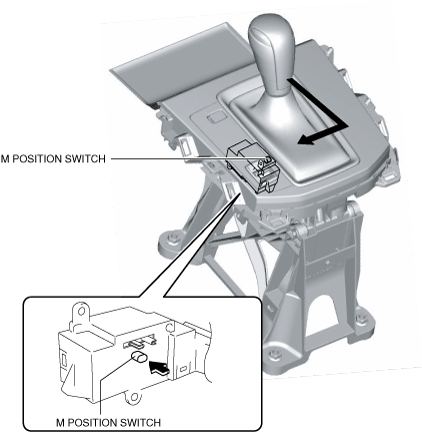 M POSITION SWITCH

M POSITION SWITCH