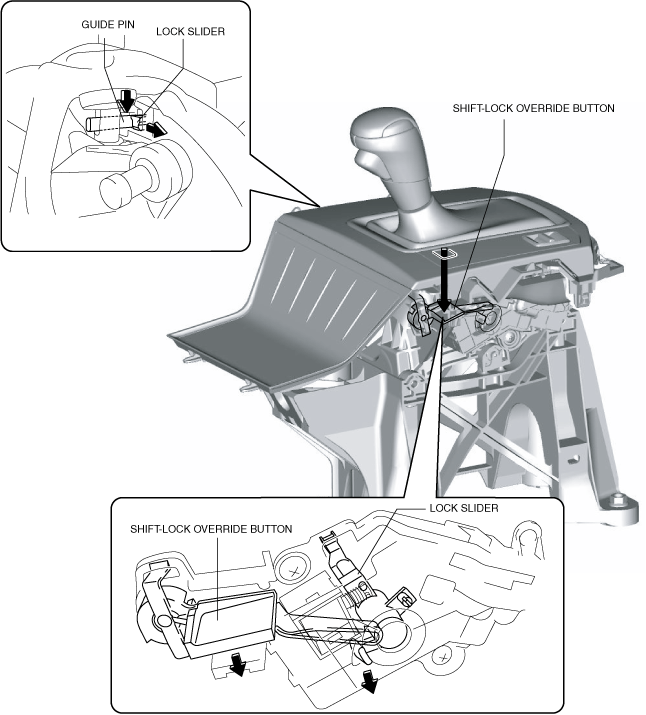 GUIDE PIN
LOCK SLIDER
SHIFT-LOCK OVERRIDE BUTTON
LOCK SLIDER
SHIFT-LOCK OVERRIDE BUTTON