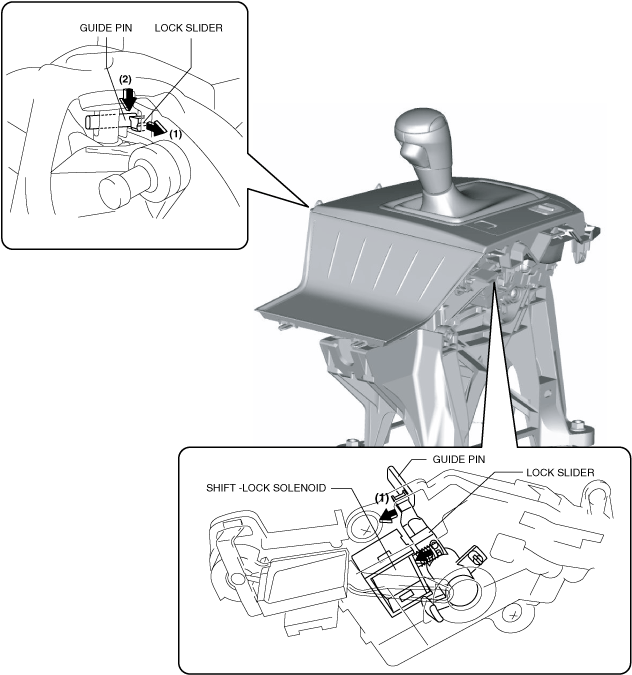 GUIDE PIN
LOCK SLIDER
(2)
(1)

GUIDE PIN
LOCK SLIDER
SHIFT -LOCK SOLENOID
(1)