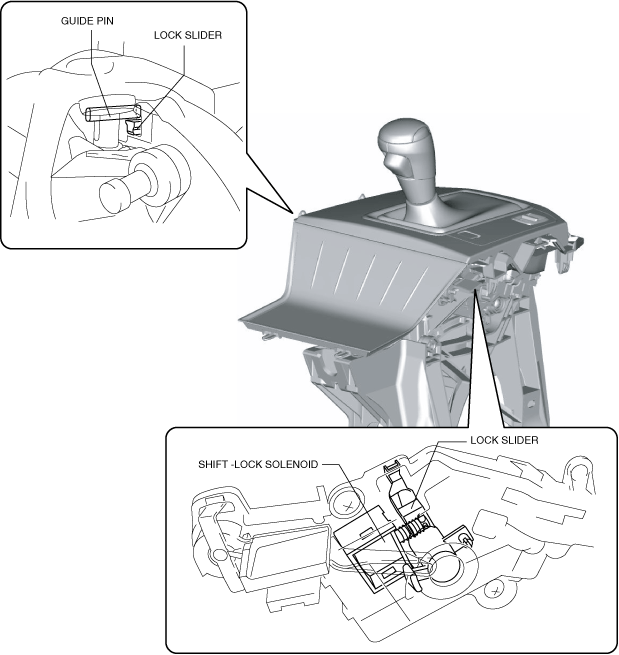 GUIDE PIN
LOCK SLIDER
LOCK SLIDER
SHIFT -LOCK SOLENOID