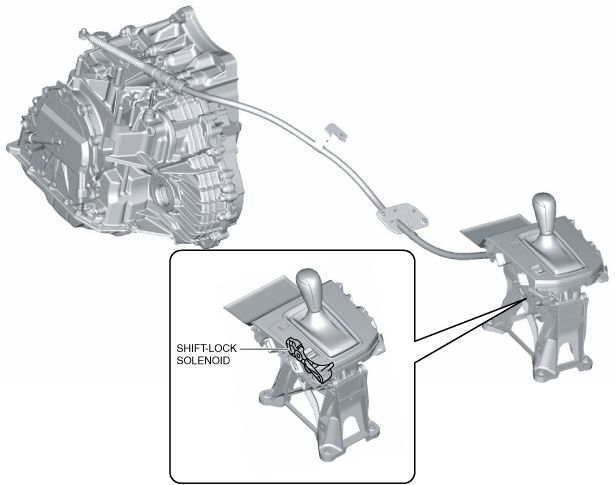 SHIFT-LOCK
SOLENOID