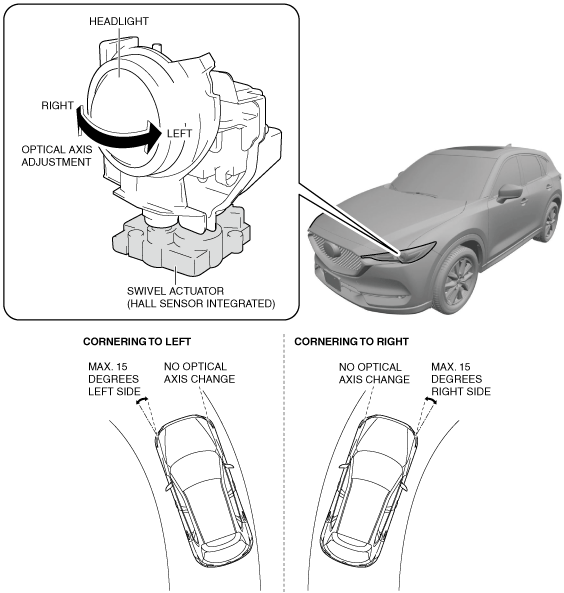 HEADLIGHT

RIGHT

LEFT

OPTICAL AXIS ADJUSTMENT

SWIVEL ACTUATOR (HALL SENSOR INTEGRATED)

CORNERING TO LEFT

MAX. 15 DEGREES LEFT SIDE

NO OPTICAL AXIS CHANGE

CORNERING TO RIGHT

NO OPTICAL AXIS CHANGE

MAX. 15 DEGREES RIGHT SIDE