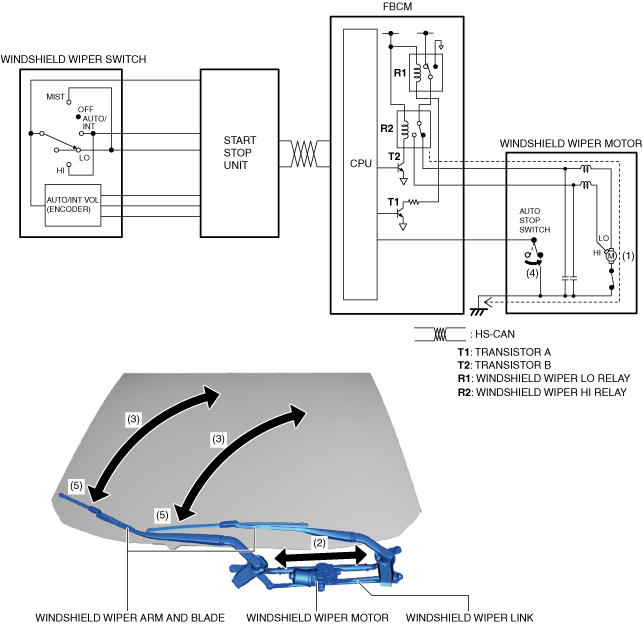 FBCM

WINDSHIELD WIPER SWITCH

MIST
OFF
AUTO/INT
LO
HI

AUTO/INT VOL (ENCODER)

START STOP UNIT

CPU

R1
R2
T2
T1

WINDSHIELD WIPER MOTOR

AUTO STOP SWITCH
(4)
LO
HI
M
(1)

: HS-CAN

T1: TRANSISTOR A
T2: TRANSISTOR B
R1: WINDSHIELD WIPER LO RELAY
R2: WINDSHIELD WIPER HI RELAY

(3)
(3)
(5)
(5)
(2)

WINDSHIELD WIPER ARM AND BLADE
WINDSHIELD WIPER MOTOR
WINDSHIELD WIPER LINK