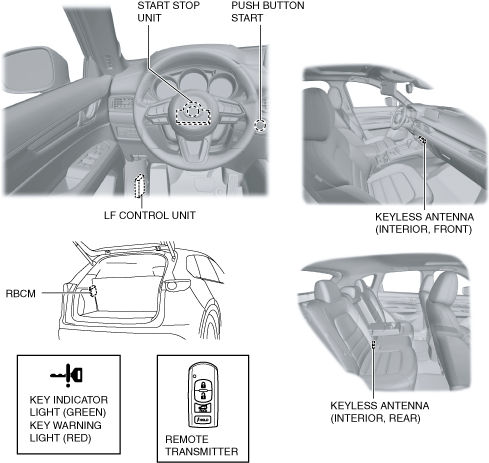 START STOP UNIT

PUSH BUTTON START

LF CONTROL UNIT

KEYLESS ANTENNA (INTERIOR, FRONT)

RBCM

KEY INDICATOR LIGHT (GREEN)
KEY WARNING LIGHT (RED)

REMOTE TRANSMITTER

KEYLESS ANTENNA (INTERIOR, REAR)