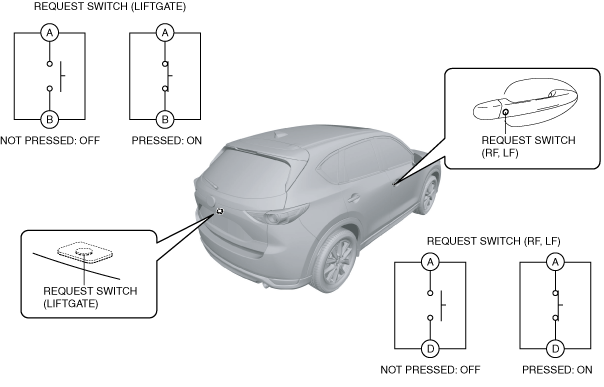 REQUEST SWITCH (LIFTGATE)

A

B

NOT PRESSED: OFF

A

B

PRESSED: ON

REQUEST SWITCH (RF, LF)

REQUEST SWITCH (LIFTGATE)

REQUEST SWITCH (RF, LF)

A

D

NOT PRESSED: OFF

A

D

PRESSED: ON