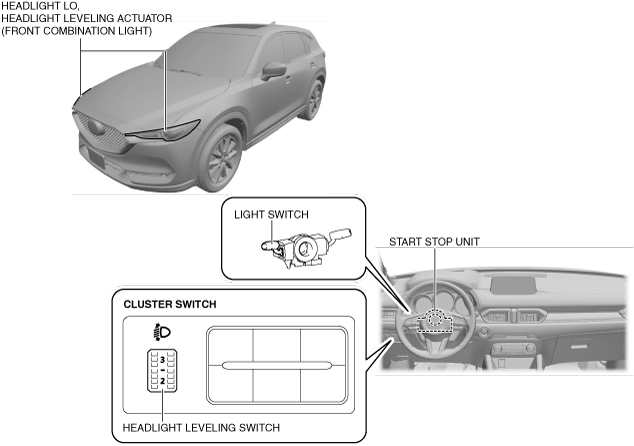 HEADLIGHT LO,
HEADLIGHT LEVELING ACTUATOR
(FRONT COMBINATION LIGHT)

LIGHT SWITCH

START STOP UNIT

CLUSTER SWITCH

3
-
2

HEADLIGHT LEVELING SWITCH