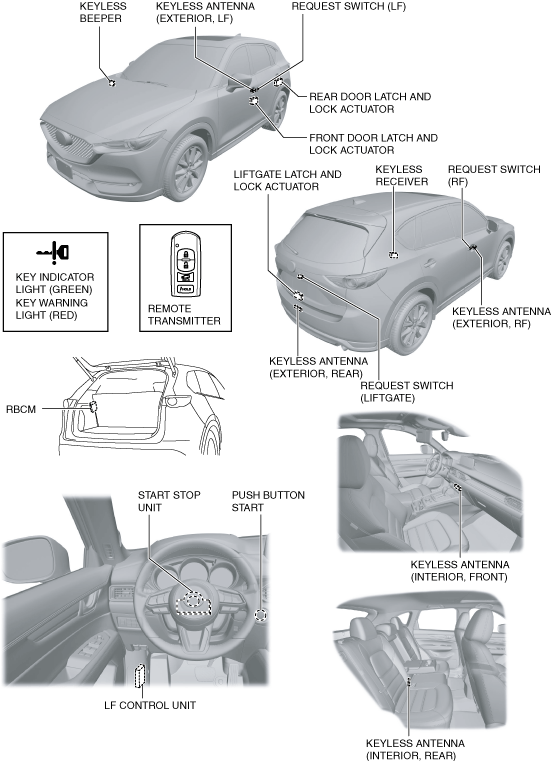 KEYLESS BEEPER

KEYLESS ANTENNA (EXTERIOR, LF)

REQUEST SWITCH (LF)

REAR DOOR LATCH AND LOCK ACTUATOR

FRONT DOOR LATCH AND LOCK ACTUATOR

LIFTGATE LATCH AND LOCK ACTUATOR

KEYLESS RECEIVER

REQUEST SWITCH (RF)

KEY INDICATOR LIGHT (GREEN)
KEY WARNING LIGHT (RED)

REMOTE TRANSMITTER

KEYLESS ANTENNA (EXTERIOR, RF)

KEYLESS ANTENNA (EXTERIOR, REAR)

REQUEST SWITCH (LIFTGATE)

RBCM

START STOP UNIT

PUSH BUTTON START

KEYLESS ANTENNA (INTERIOR, FRONT)

LF CONTROL UNIT

KEYLESS ANTENNA (INTERIOR, REAR)