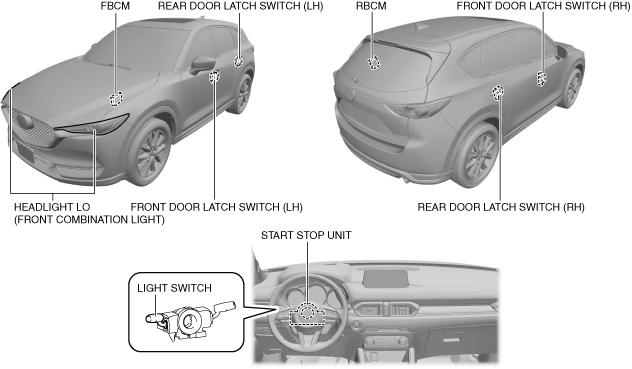 FBCM
REAR DOOR LATCH SWITCH (LH)
RBCM
FRONT DOOR LATCH SWITCH (RH)
HEADLIGHT LO
(FRONT COMBINATION LIGHT)
FRONT DOOR LATCH SWITCH (LH)
REAR DOOR LATCH SWITCH (RH)
START STOP UNIT
LIGHT SWITCH