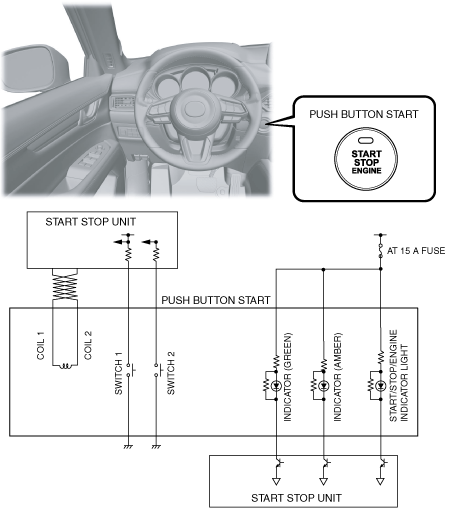 PUSH BUTTON START

START
STOP
ENGINE

START STOP UNIT

AT 15 A FUSE

PUSH BUTTON START

COIL 1

COIL 2

SWITCH 1

SWITCH 2

INDICATOR (GREEN)

INDICATOR (AMBER)

START/STOP/ENGINE INDICATOR LIGHT

START STOP UNIT