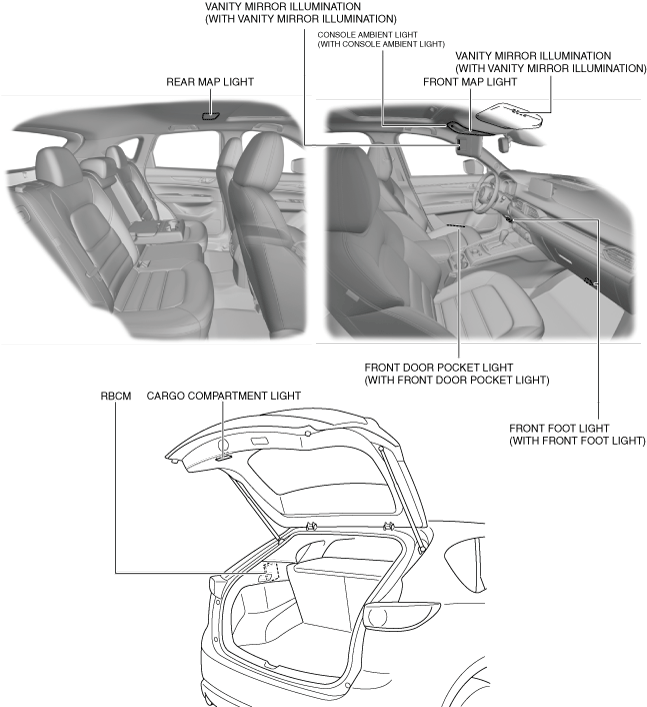 VANITY MIRROR ILLUMINATION
(WITH VANITY MIRROR ILLUMINATION)

CONSOLE AMBIENT LIGHT
(WITH CONSOLE AMBIENT LIGHT)

VANITY MIRROR ILLUMINATION
(WITH VANITY MIRROR ILLUMINATION)

REAR MAP LIGHT

FRONT MAP LIGHT

FRONT DOOR POCKET LIGHT
(WITH FRONT DOOR POCKET LIGHT)

RBCM

CARGO COMPARTMENT LIGHT

FRONT FOOT LIGHT
(WITH FRONT FOOT LIGHT)