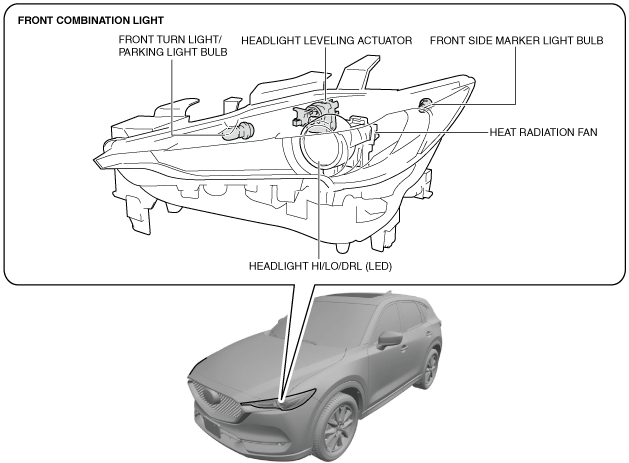 FRONT COMBINATION LIGHT

FRONT TURN LIGHT/ PARKING LIGHT BULB

HEADLIGHT LEVELING ACTUATOR

FRONT SIDE MARKER LIGHT BULB

HEAT RADIATION FAN

HEADLIGHT HI/LO/DRL (LED)