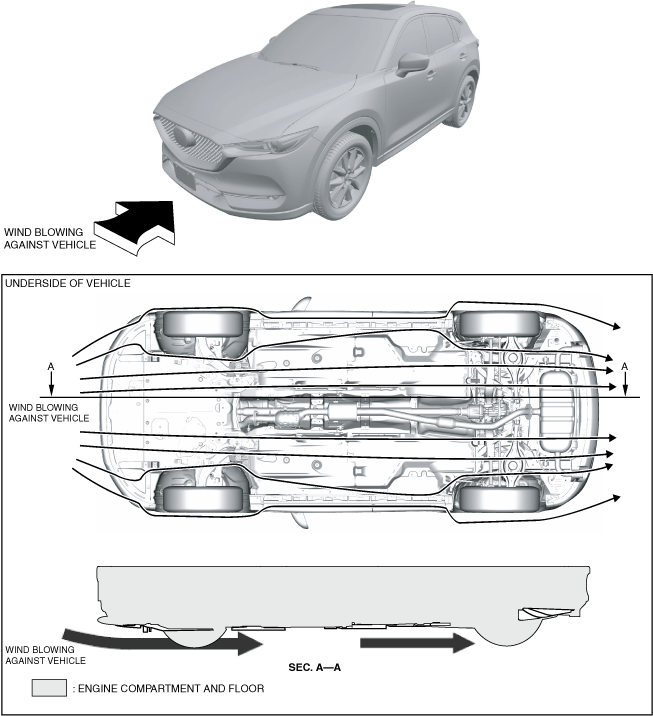 WIND BLOWING AGAINST VEHICLE

UNDERSIDE OF VEHICLE

A

A

WIND BLOWING AGAINST VEHICLE

WIND BLOWING AGAINST VEHICLE

SEC. A—A

: ENGINE COMPARTMENT AND FLOOR