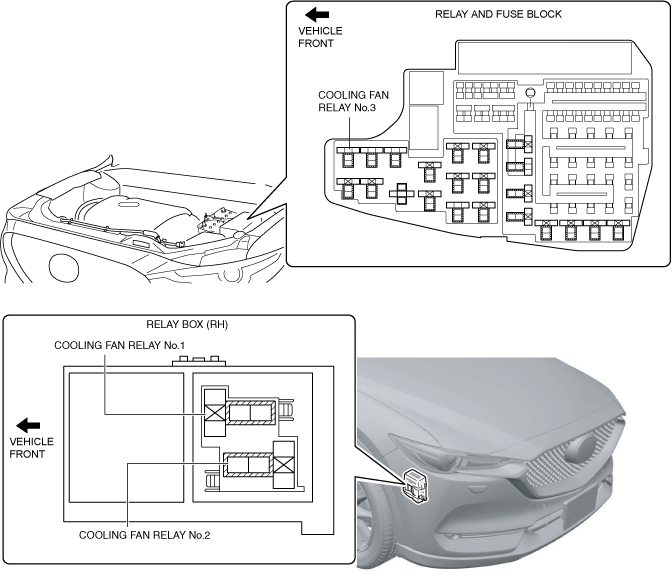 VEHICLE FRONT

RELAY AND FUSE BLOCK

COOLING FAN RELAY No.3

RELAY BOX (RH)

COOLING FAN RELAY No.1

VEHICLE FRONT

COOLING FAN RELAY No.2