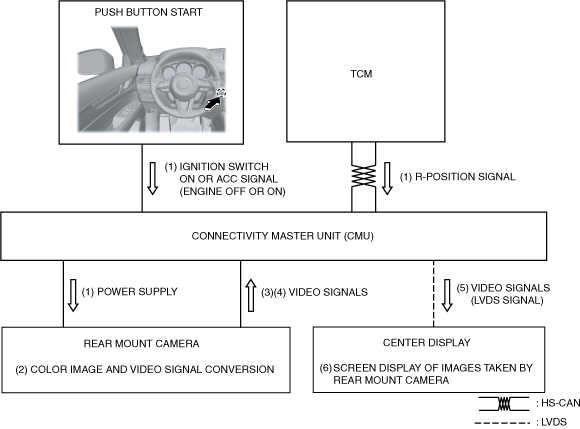 PUSH BUTTON START

TCM

(1) IGNITION SWITCH ON OR ACC SIGNAL (ENGINE OFF OR ON)

(1) R-POSITION SIGNAL

CONNECTIVITY MASTER UNIT (CMU)

(1) POWER SUPPLY

(3)(4) VIDEO SIGNALS

(5) VIDEO SIGNALS (LVDS SIGNAL)

REAR MOUNT CAMERA

(2) COLOR IMAGE AND VIDEO SIGNAL CONVERSION

CENTER DISPLAY

(6) SCREEN DISPLAY OF IMAGES TAKEN BY REAR MOUNT CAMERA

: HS-CAN

: LVDS