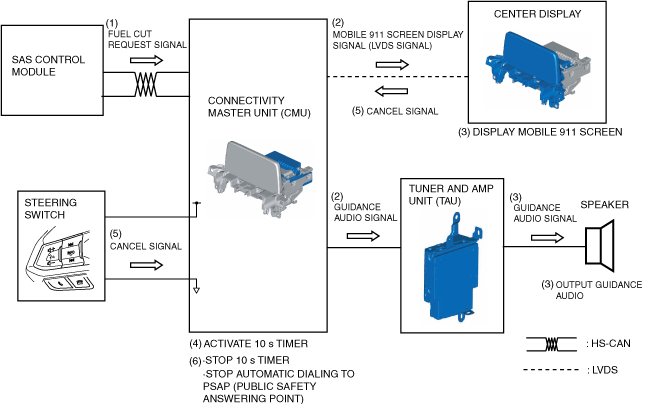 SAS CONTROL MODULE

(1) FUEL CUT REQUEST SIGNAL

CONNECTIVITY MASTER UNIT (CMU)

(2) MOBILE 911 SCREEN DISPLAY SIGNAL (LVDS SIGNAL)

(5) CANCEL SIGNAL

CENTER DISPLAY

(3) DISPLAY MOBILE 911 SCREEN

STEERING SWITCH

(5) CANCEL SIGNAL

(2) GUIDANCE AUDIO SIGNAL

TUNER AND AMP UNIT (TAU)

(3) GUIDANCE AUDIO SIGNAL

SPEAKER

(3) OUTPUT GUIDANCE AUDIO

(4) ACTIVATE 10 s TIMER

(6)·STOP 10 s TIMER
·STOP AUTOMATIC DIALING TO PSAP (PUBLIC SAFETY ANSWERING POINT)

: HS-CAN

: LVDS