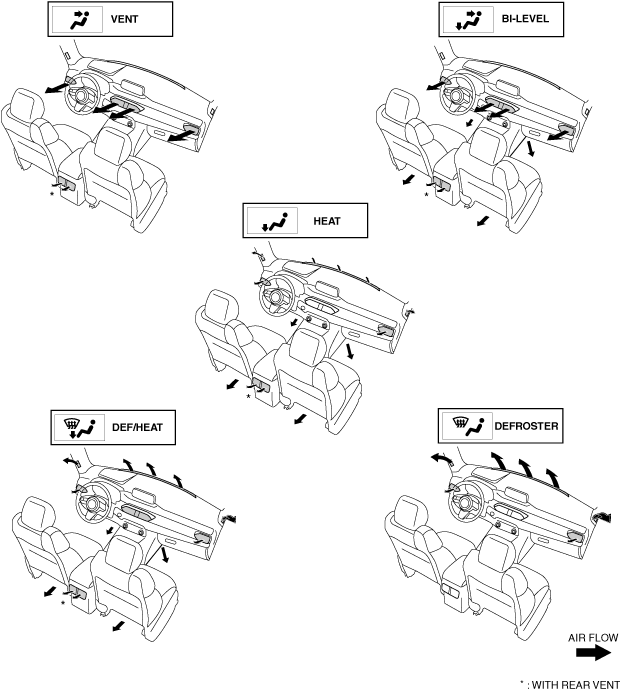 VENT

BI-LEVEL

*

*

HEAT

*

DEF/HEAT

DEFROSTER

*

AIR FLOW

* : WITH REAR VENT