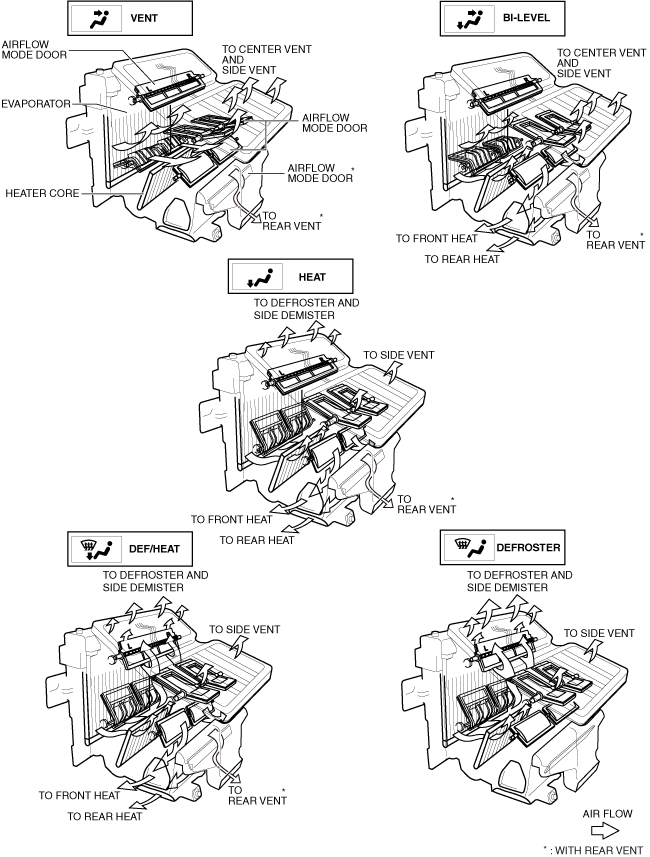 VENT

AIRFLOW MODE DOOR

TO CENTER VENT AND SIDE VENT

EVAPORATOR

AIRFLOW MODE DOOR

AIRFLOW MODE DOOR *

HEATER CORE

TO REAR VENT *

BI-LEVEL

TO CENTER VENT AND SIDE VENT

TO FRONT HEAT

TO REAR HEAT

TO REAR VENT *

HEAT

TO DEFROSTER AND SIDE DEMISTER

TO SIDE VENT

TO FRONT HEAT

TO REAR HEAT

TO REAR VENT *

DEF/HEAT

TO DEFROSTER AND SIDE DEMISTER

TO SIDE VENT

TO FRONT HEAT

TO REAR HEAT

TO REAR VENT *

DEFROSTER

TO DEFROSTER AND SIDE DEMISTER

TO SIDE VENT

AIR FLOW

* : WITH REAR VENT