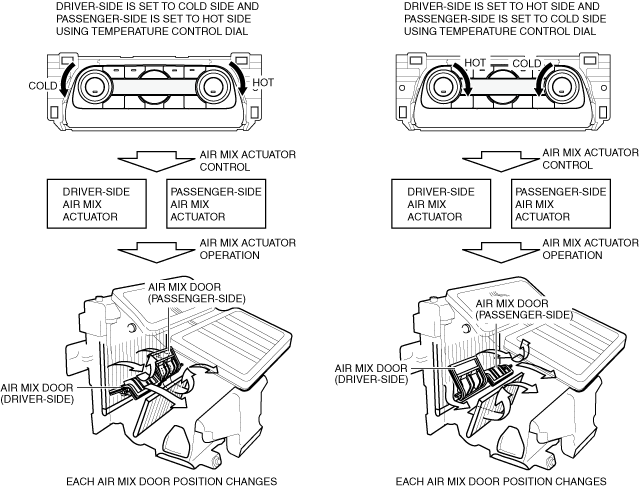 DRIVER-SIDE IS SET TO COLD SIDE AND PASSENGER-SIDE IS SET TO HOT SIDE USING TEMPERATURE CONTROL DIAL

COLD

HOT

AIR MIX ACTUATOR CONTROL

DRIVER-SIDE AIR MIX ACTUATOR

PASSENGER-SIDE AIR MIX ACTUATOR

AIR MIX ACTUATOR OPERATION

AIR MIX DOOR (PASSENGER-SIDE)

AIR MIX DOOR (DRIVER-SIDE)

EACH AIR MIX DOOR POSITION CHANGES

DRIVER-SIDE IS SET TO HOT SIDE AND PASSENGER-SIDE IS SET TO COLD SIDE USING TEMPERATURE CONTROL DIAL

HOT

COLD

AIR MIX ACTUATOR CONTROL

DRIVER-SIDE AIR MIX ACTUATOR

PASSENGER-SIDE AIR MIX ACTUATOR

AIR MIX ACTUATOR OPERATION

AIR MIX DOOR (PASSENGER-SIDE)

AIR MIX DOOR (DRIVER-SIDE)

EACH AIR MIX DOOR POSITION CHANGES