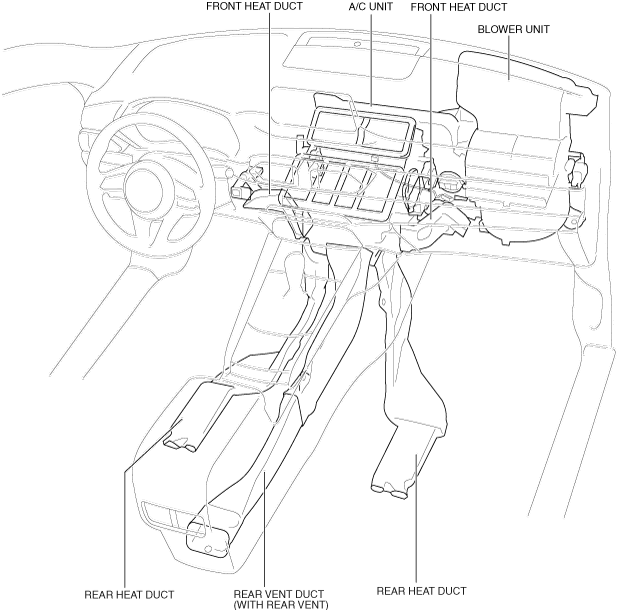 FRONT HEAT DUCT
A/C UNIT
FRONT HEAT DUCT
BLOWER UNIT
REAR HEAT DUCT
REAR VENT DUCT (WITH REAR VENT)
REAR HEAT DUCT