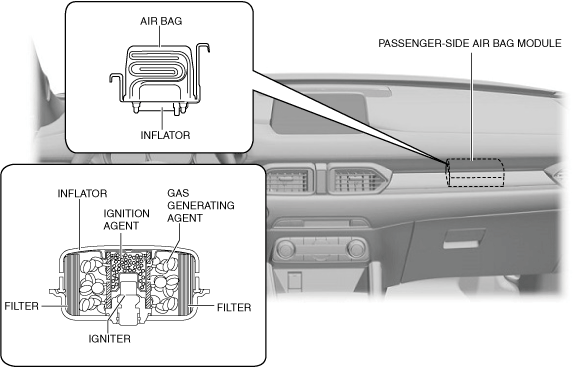 AIR BAG

INFLATOR

PASSENGER-SIDE AIR BAG MODULE

INFLATOR

IGNITION AGENT

GAS GENERATING AGENT

FILTER

FILTER

IGNITER