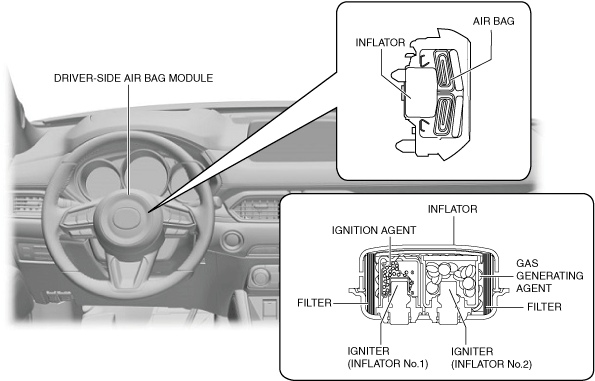 DRIVER-SIDE AIR BAG MODULE

INFLATOR

AIR BAG

INFLATOR

IGNITION AGENT

GAS GENERATING AGENT

FILTER

FILTER

IGNITER (INFLATOR No.1)

IGNITER (INFLATOR No.2)